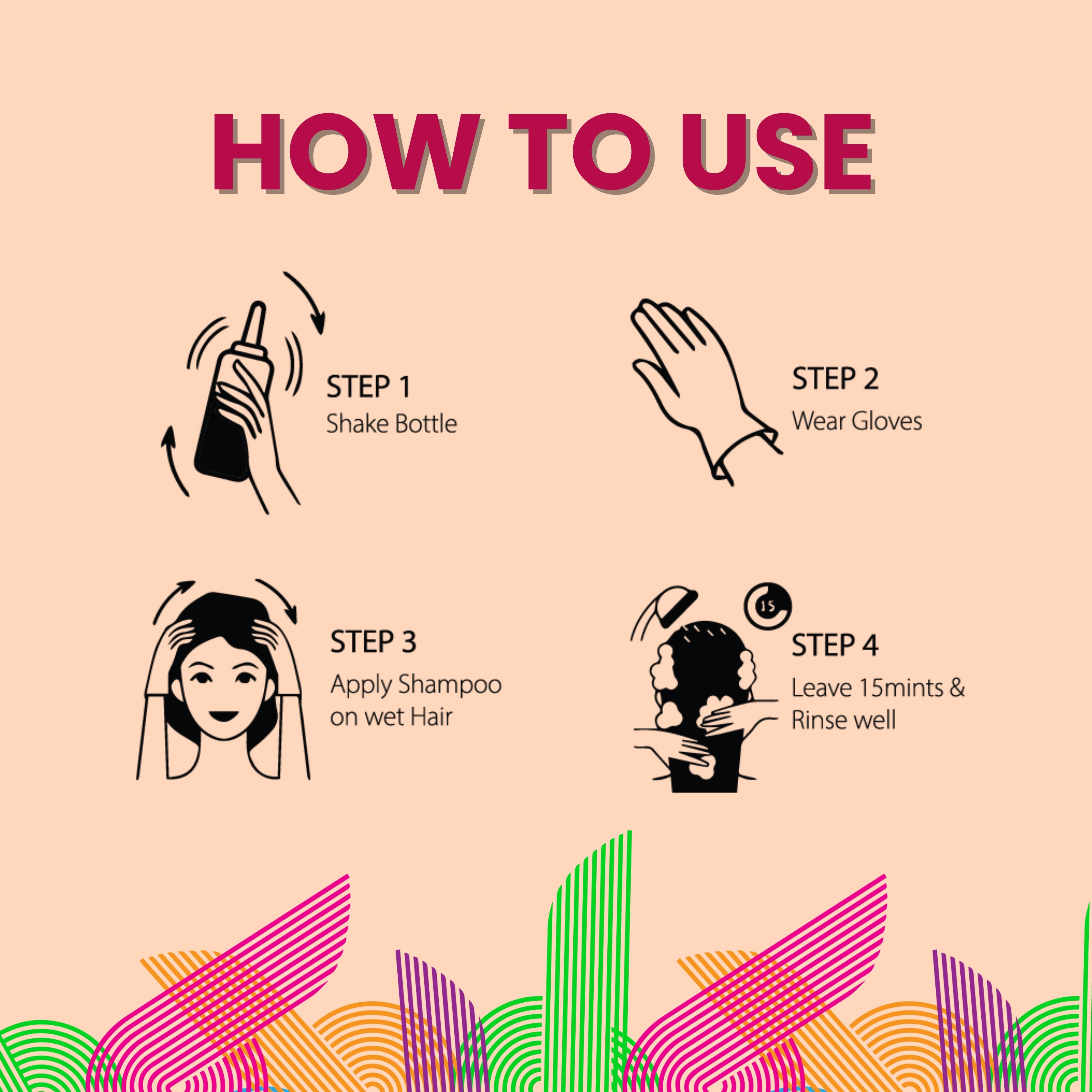 HOW TO USE

STEP 1
Shake Bottle

STEP 2
Wear Gloves

STEP 3
Apply Shampoo on wet Hair

15

STEP 4
Leave 15mints & Rinse well